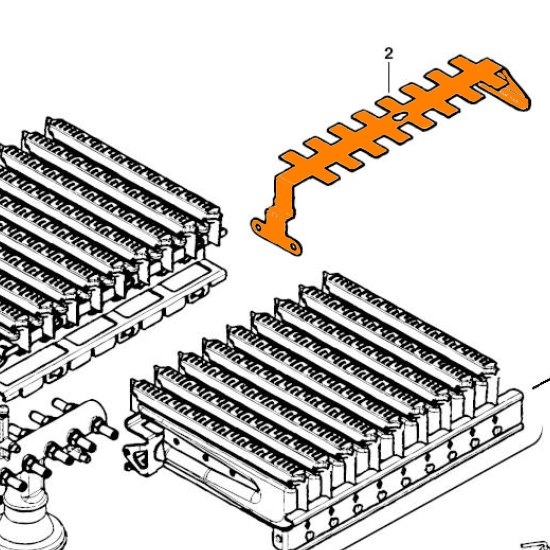 2