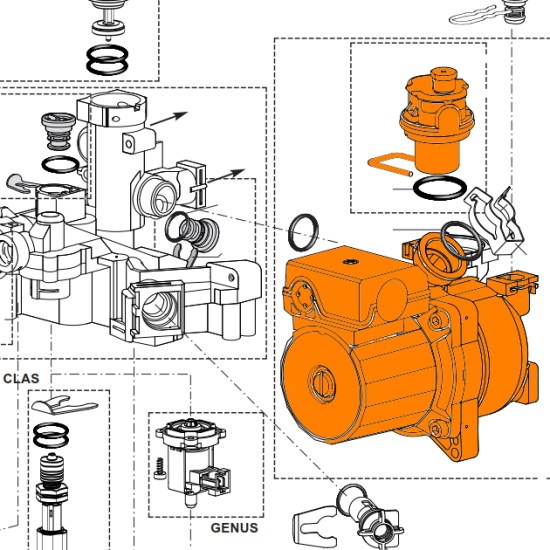 CLAS

GENUS